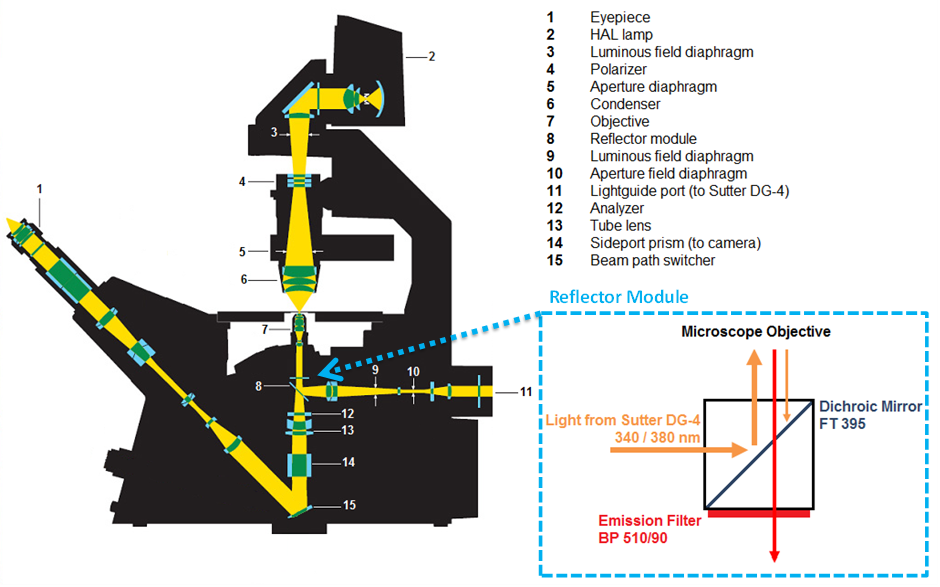 1 Eyepiece
2 HAL lamp
3 Luminous field diaphragm
4 Polarizer
5 Aperture diaphragm
6 Condenser
7 Objective
8 Reflector module
9 Luminous field diaphragm
10 Aperture field diaphragm
11 Lightguide port (to Sutter DG-4)
12 Analyzer
13 Tube lens
14 Sideport prism (to camera)
15 Beam path switcher

1
2
3
4
5
6
7
8
9
10
11
12
13
14
15

Reflector Module

Microscope Objective

Light from Sutter DG-4
340 / 380 nm

Dichroic Mirror
FT 395

Emission Filter
BP 510/90