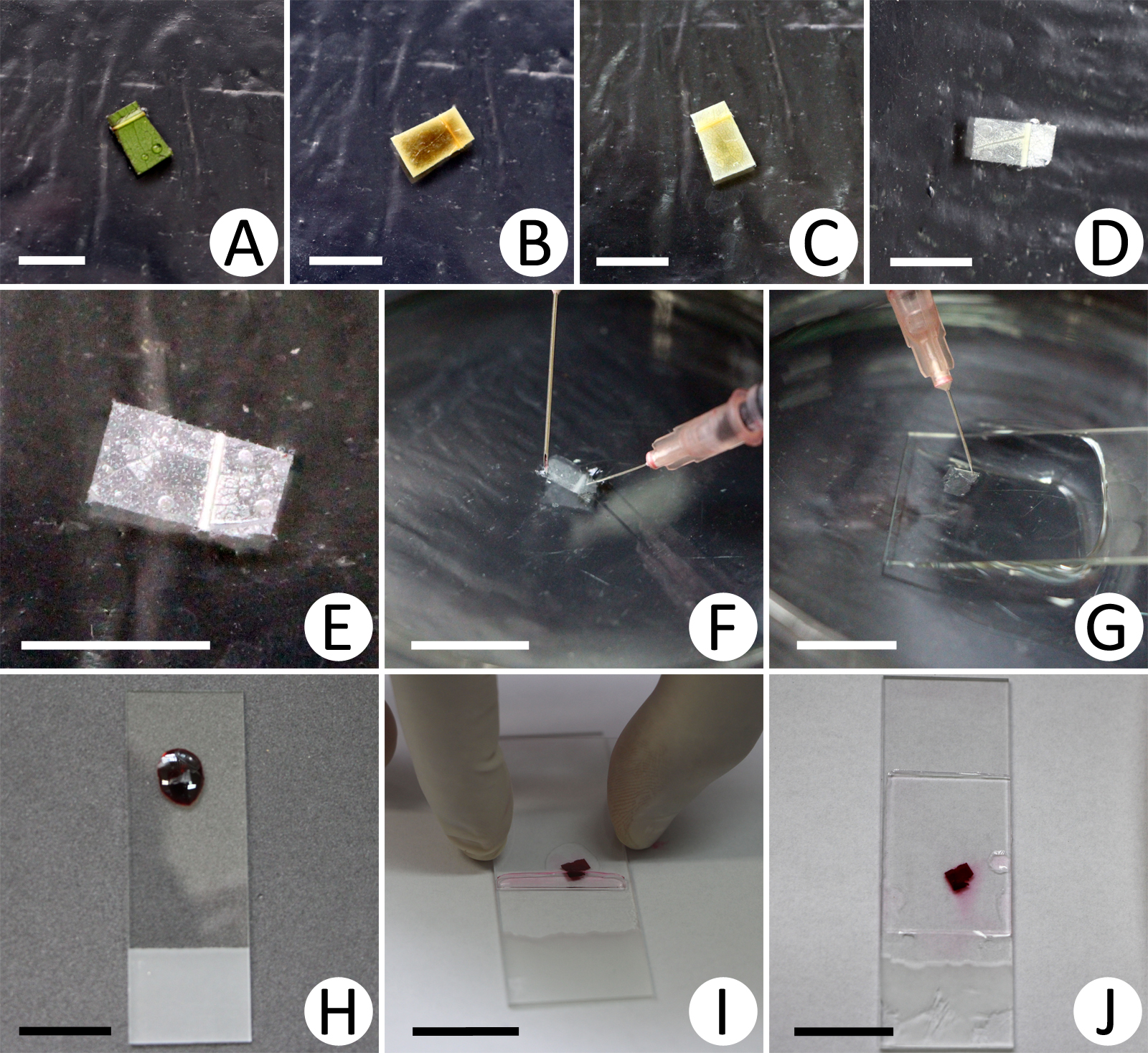 A
B
C
D
E
F
G
H
I
J