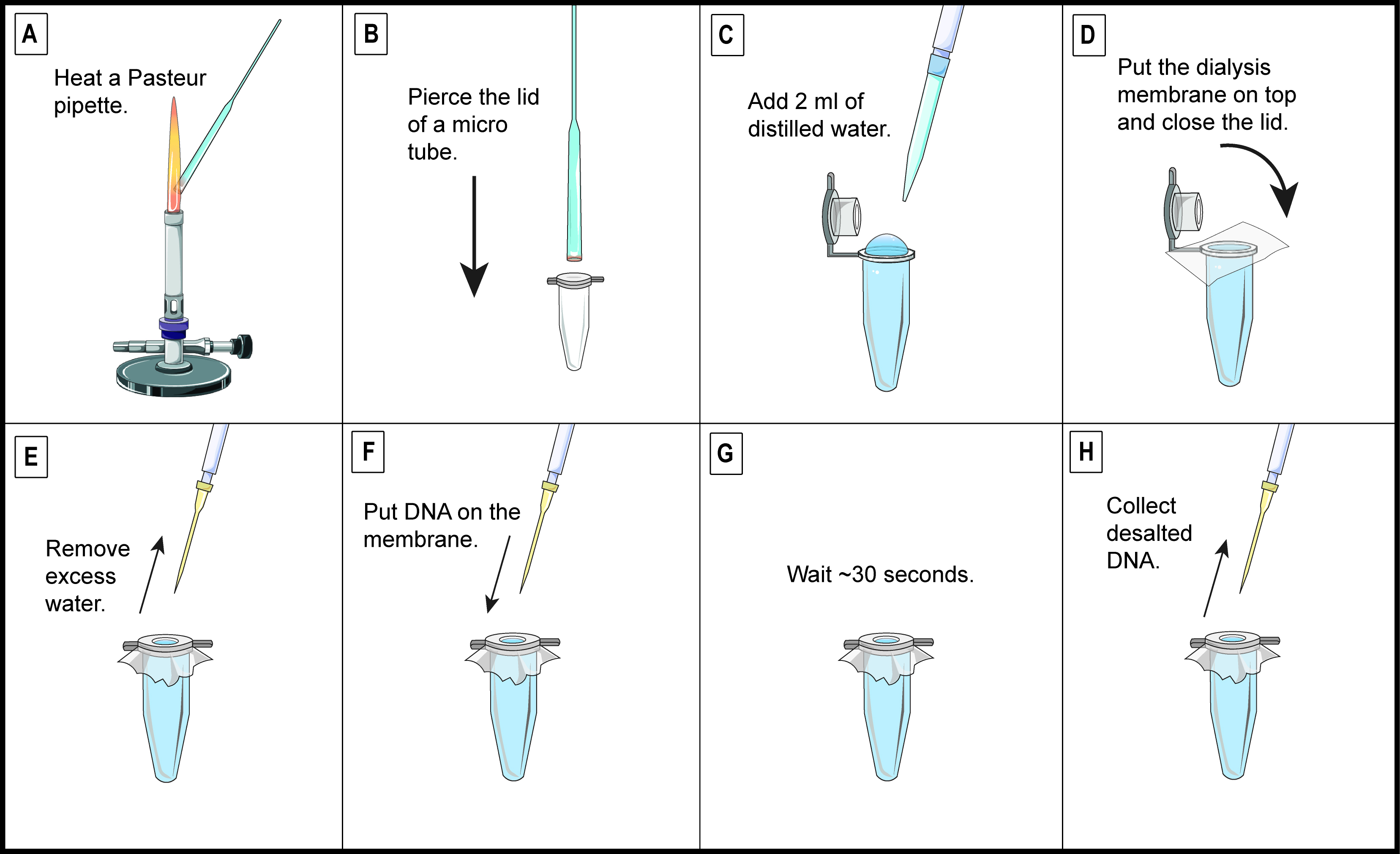 A

Heat a Pasteur pipette.

B

Pierce the lid of a micro tube.

C

Add 2 ml of distilled water.

D

Put the dialysis membrane on top and close the lid.

E

Remove excess water.

F

Put DNA on the membrane.

G

Wait ~30 seconds.

H

Collect desalted DNA.