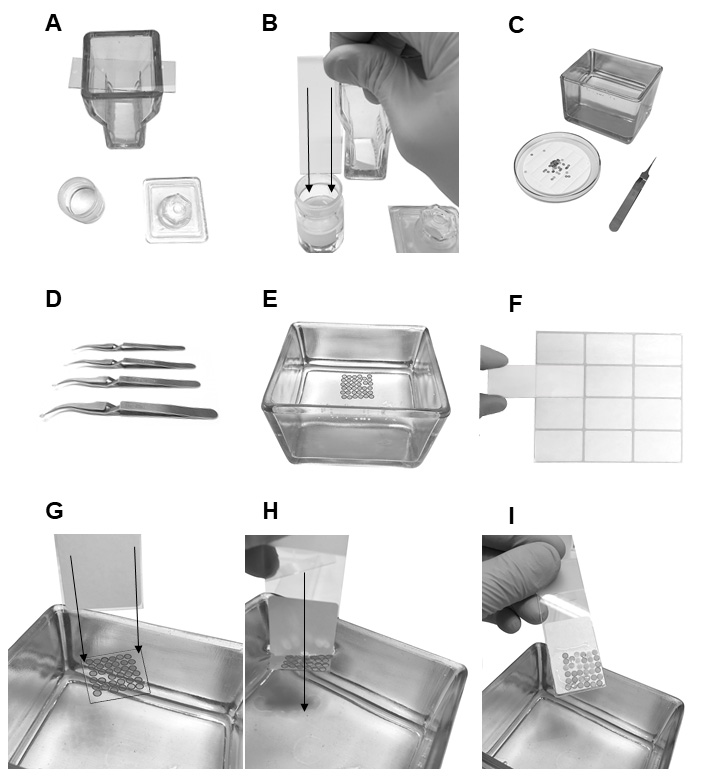 A
B
C
D
E
F
G
H
I