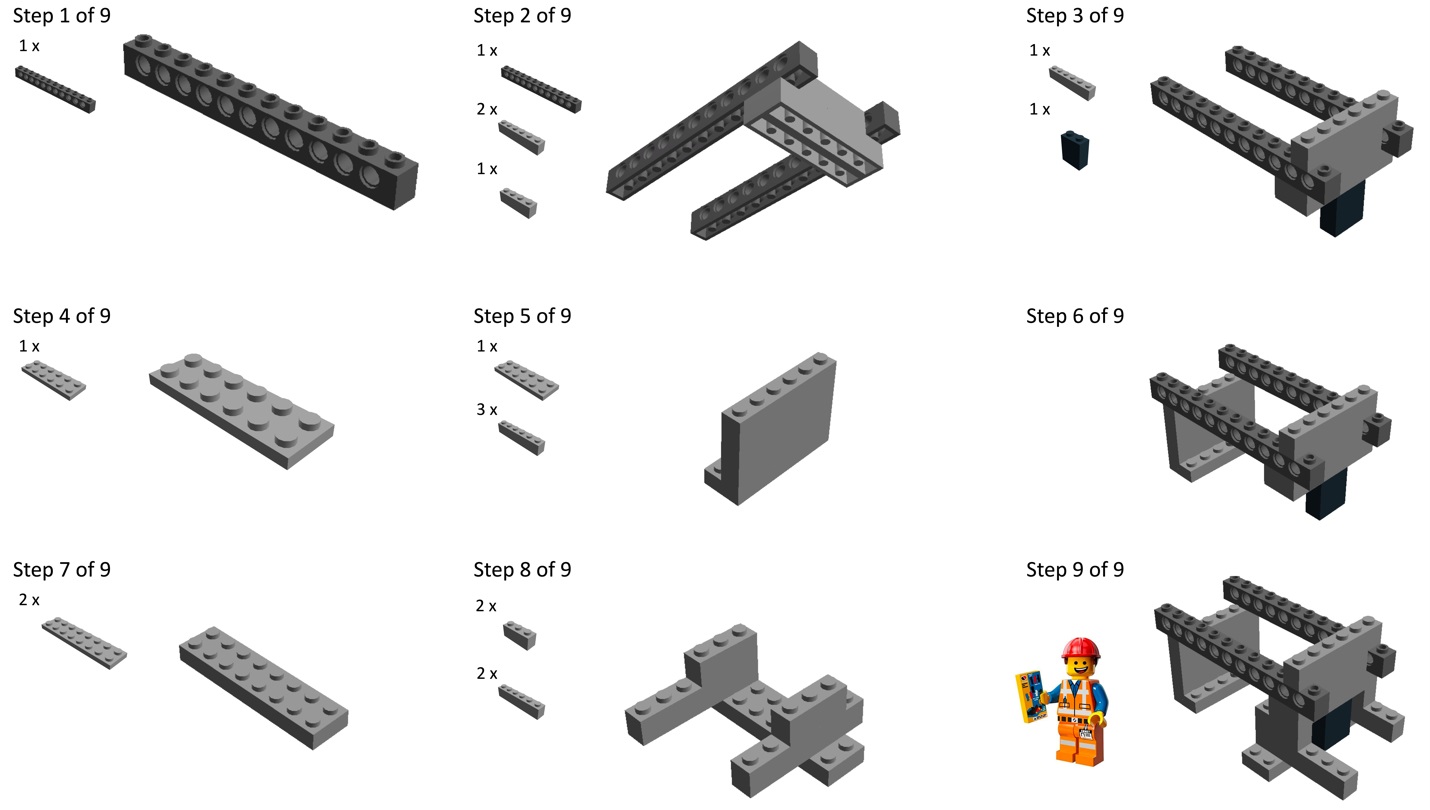 Step 1 of 9
1 x

Step 2 of 9
1 x
2 x
1 x

Step 3 of 9
1 x
1 x

Step 4 of 9
1 x

Step 5 of 9
1 x
3 x

Step 6 of 9

Step 7 of 9
2 x

Step 8 of 9
2 x
2 x

Step 9 of 9