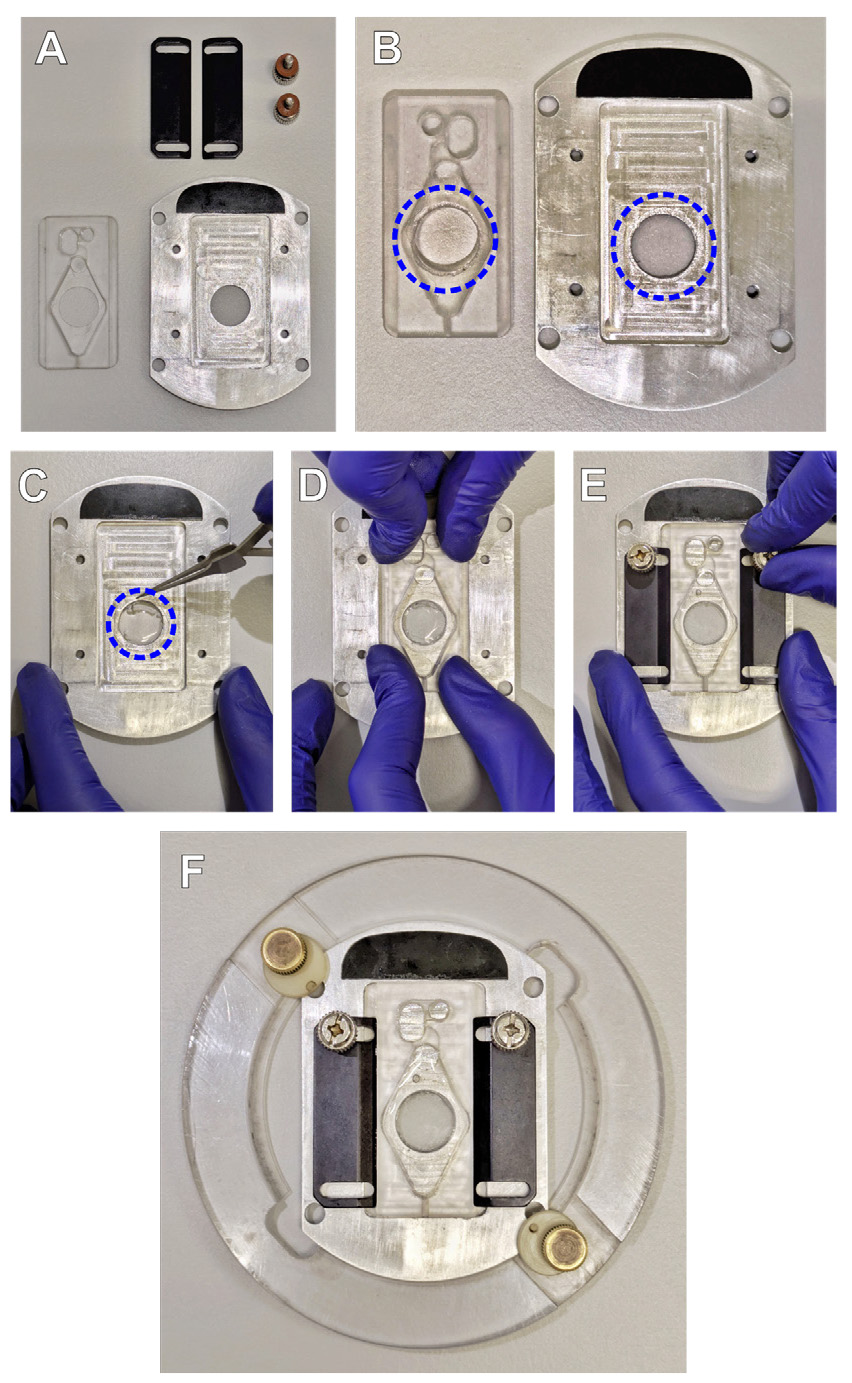 A

B

C

D

E

F