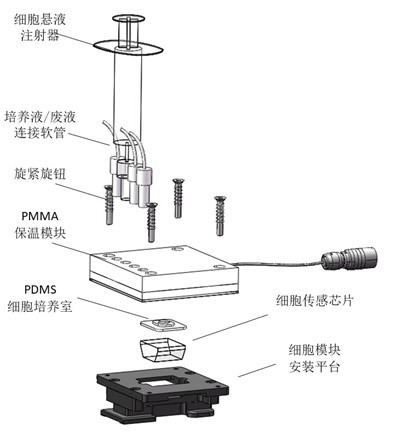 细胞悬液
注射器

培养液/废液
连接软管

旋紧旋钮

PMMA
保温模块

PDMS
细胞培养室

细胞传感芯片

细胞模块
安装平台