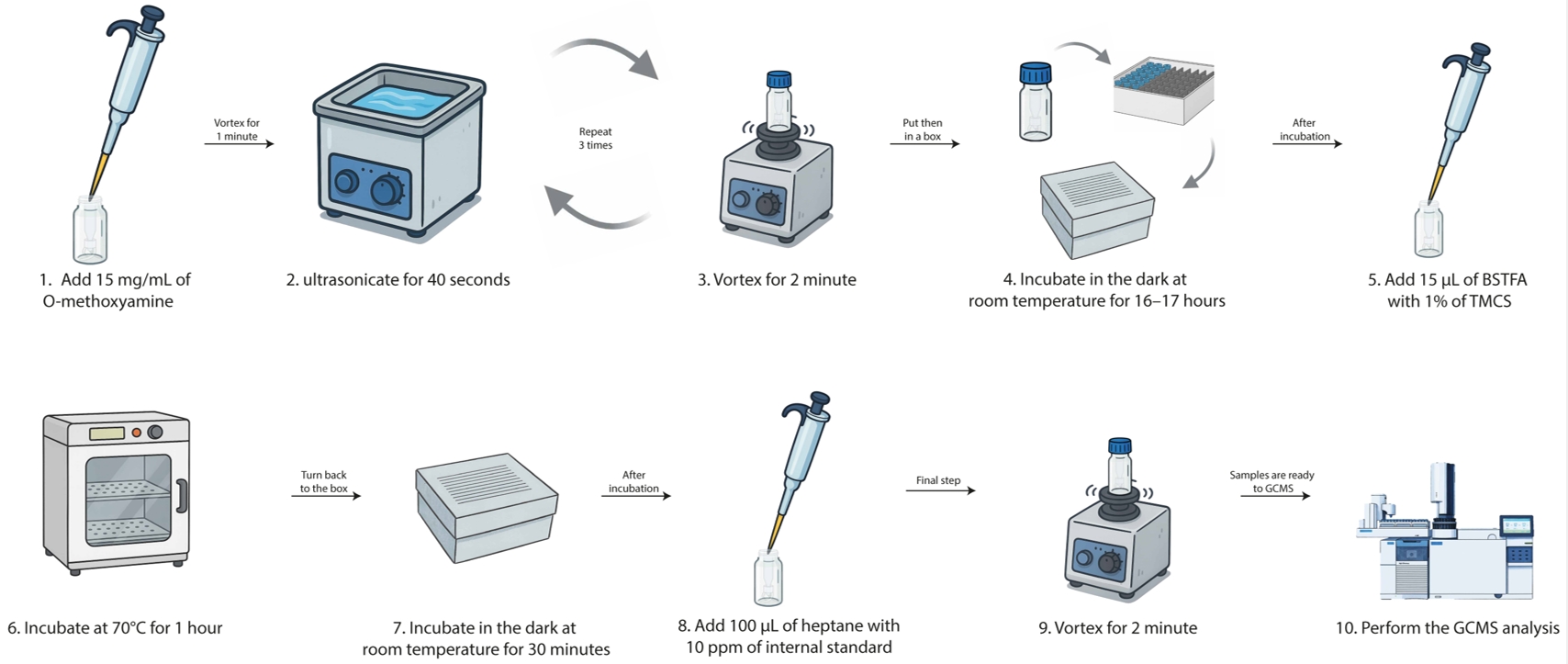 1. Add 15 mg/mL of O-methoxyamine

Vortex for 1 minute

2. ultrasonicate for 40 seconds

Repeat 3 times

3. Vortex for 2 minute

Put then in a box

4. Incubate in the dark at room temperature for 16–17 hours

After incubation

5. Add 15 µL of BSTFA with 1% of TMCS

6. Incubate at 70°C for 1 hour

Turn back to the box

7. Incubate in the dark at room temperature for 30 minutes

After incubation

8. Add 100 µL of heptane with 10 ppm of internal standard

Final step

9. Vortex for 2 minute

Samples are ready to GCMS

10. Perform the GCMS analysis