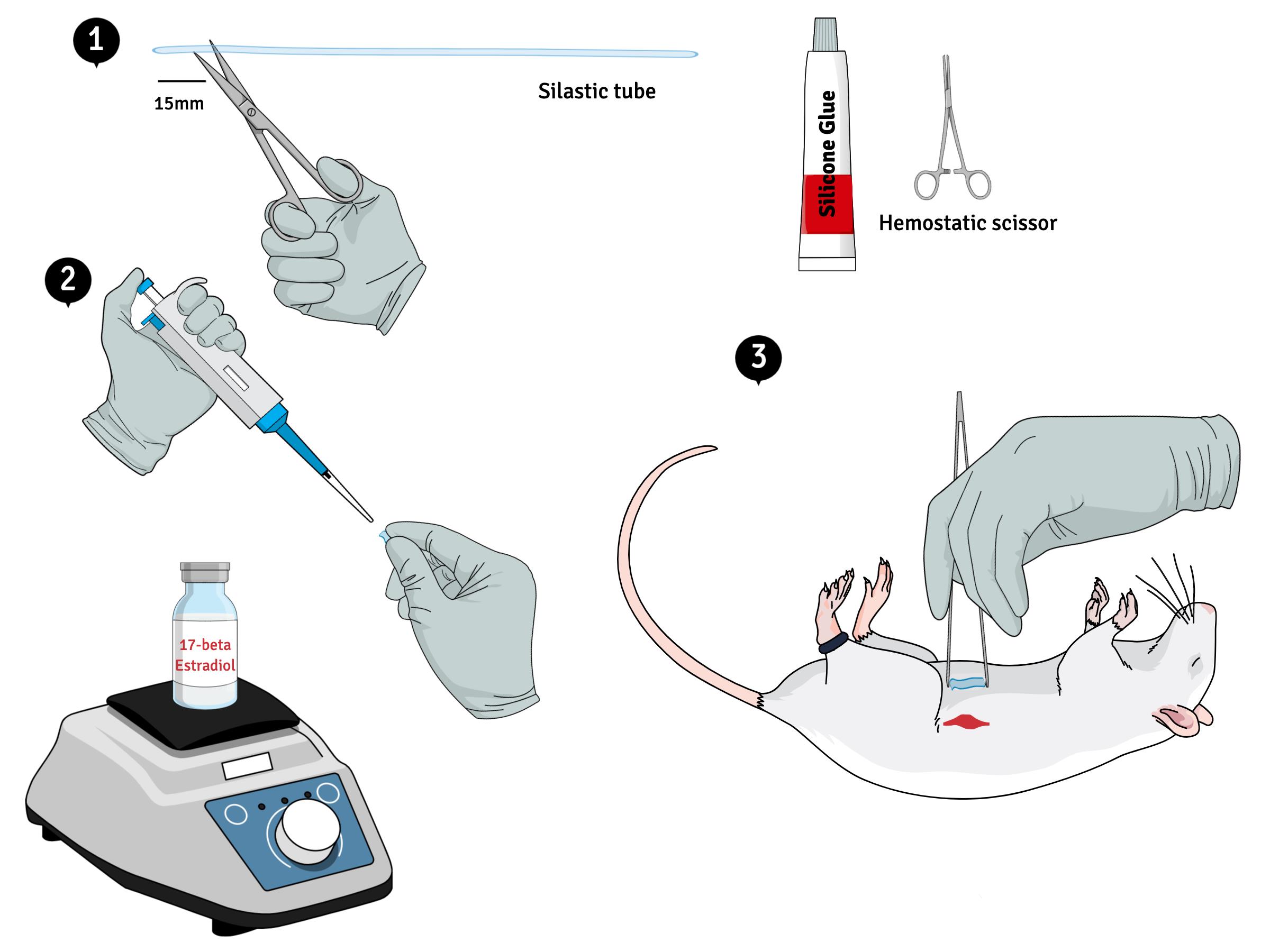 1

15mm

Silastic tube

Silicone Glue

Hemostatic scissor

2

17-beta
Estradiol

3