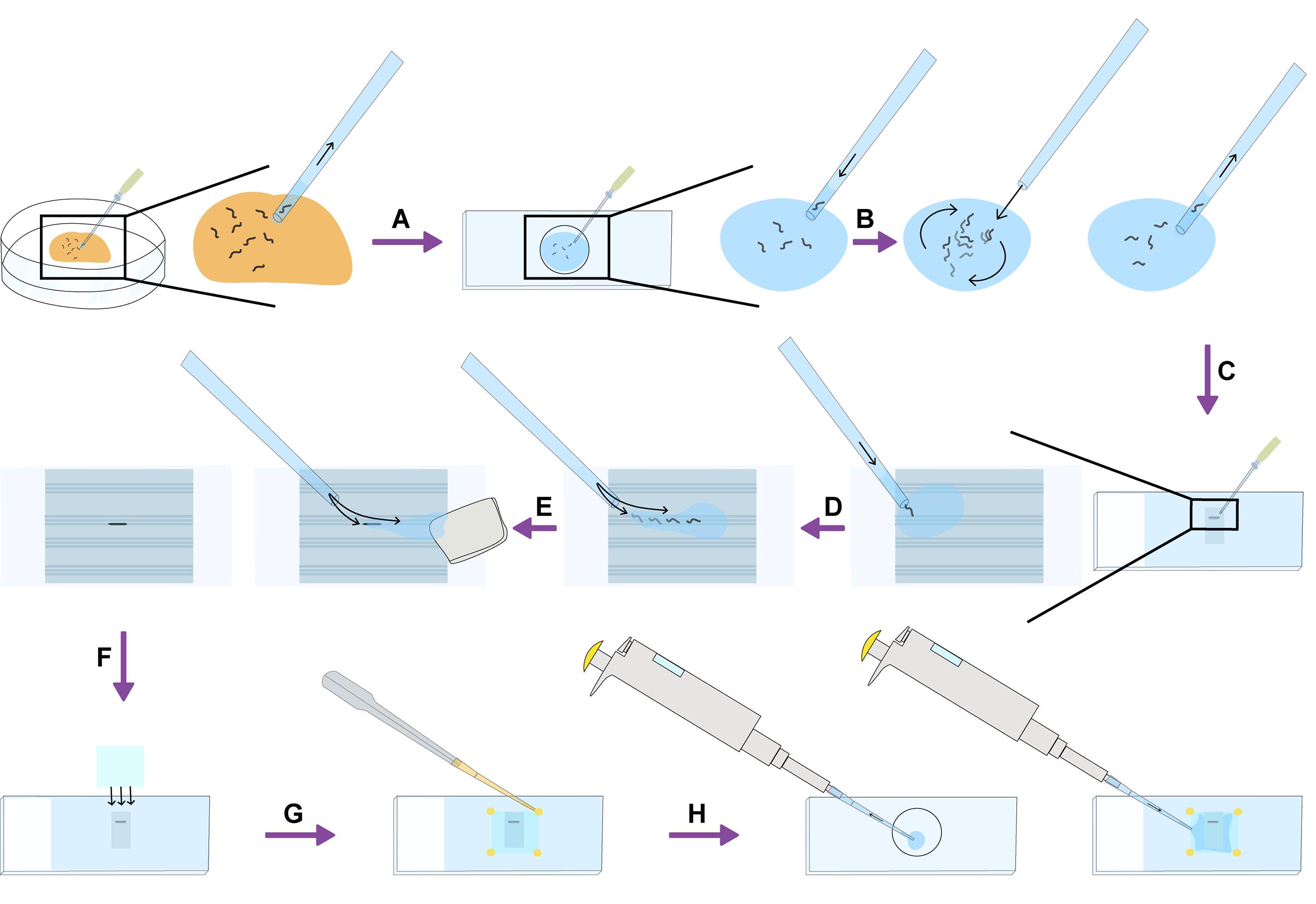 A
B
C
D
E
F
G
H