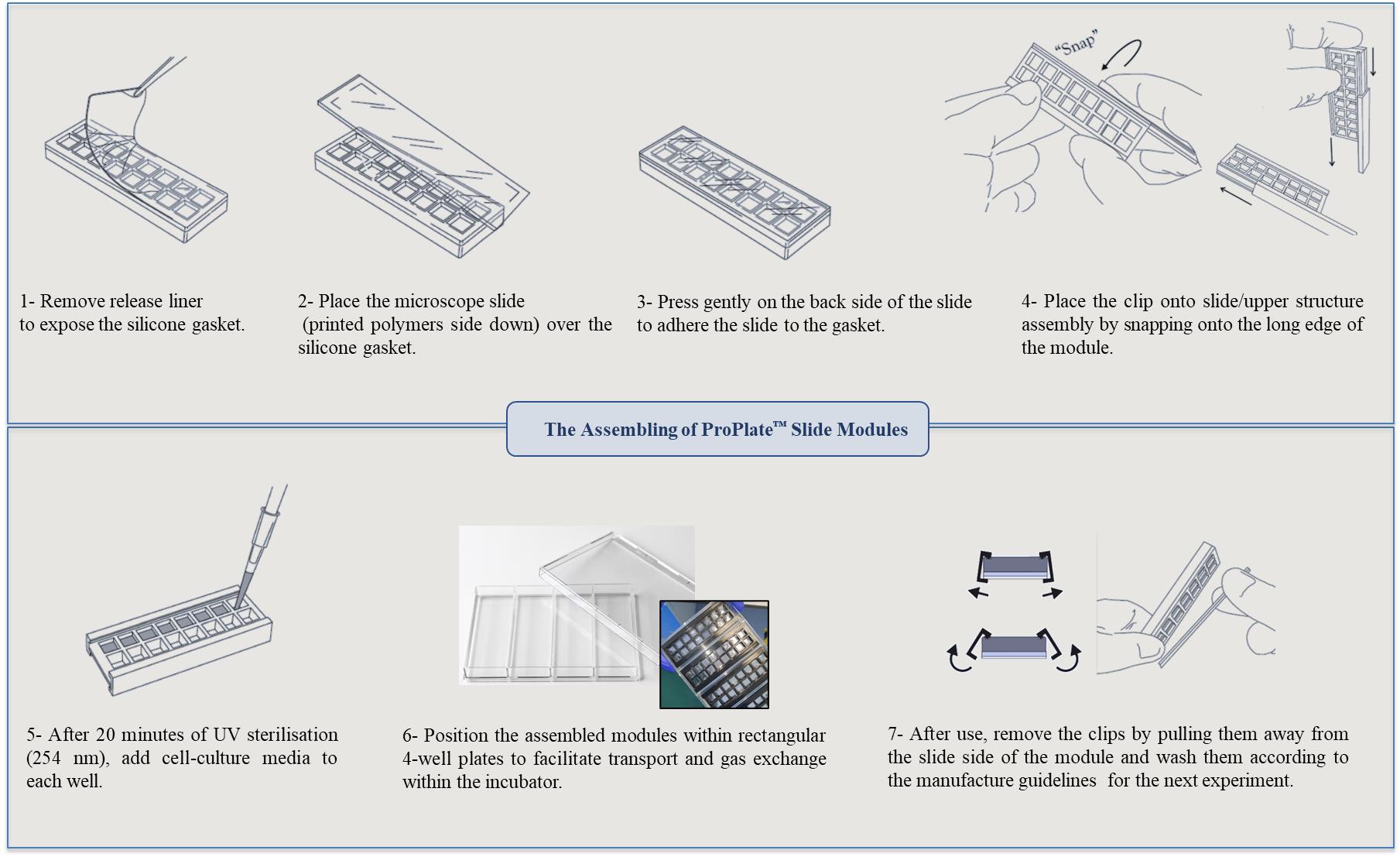 "Snap"

1- Remove release liner to expose the silicone gasket.

2- Place the microscope slide (printed polymers side down) over the silicone gasket.

3- Press gently on the back side of the slide to adhere the slide to the gasket.

4- Place the clip onto slide/upper structure assembly by snapping onto the long edge of the module.

The Assembling of ProPlate™ Slide Modules

5- After 20 minutes of UV sterilisation (254 nm), add cell-culture media to each well.

6- Position the assembled modules within rectangular 4-well plates to facilitate transport and gas exchange within the incubator.

7- After use, remove the clips by pulling them away from the slide side of the module and wash them according to the manufacture guidelines for the next experiment.