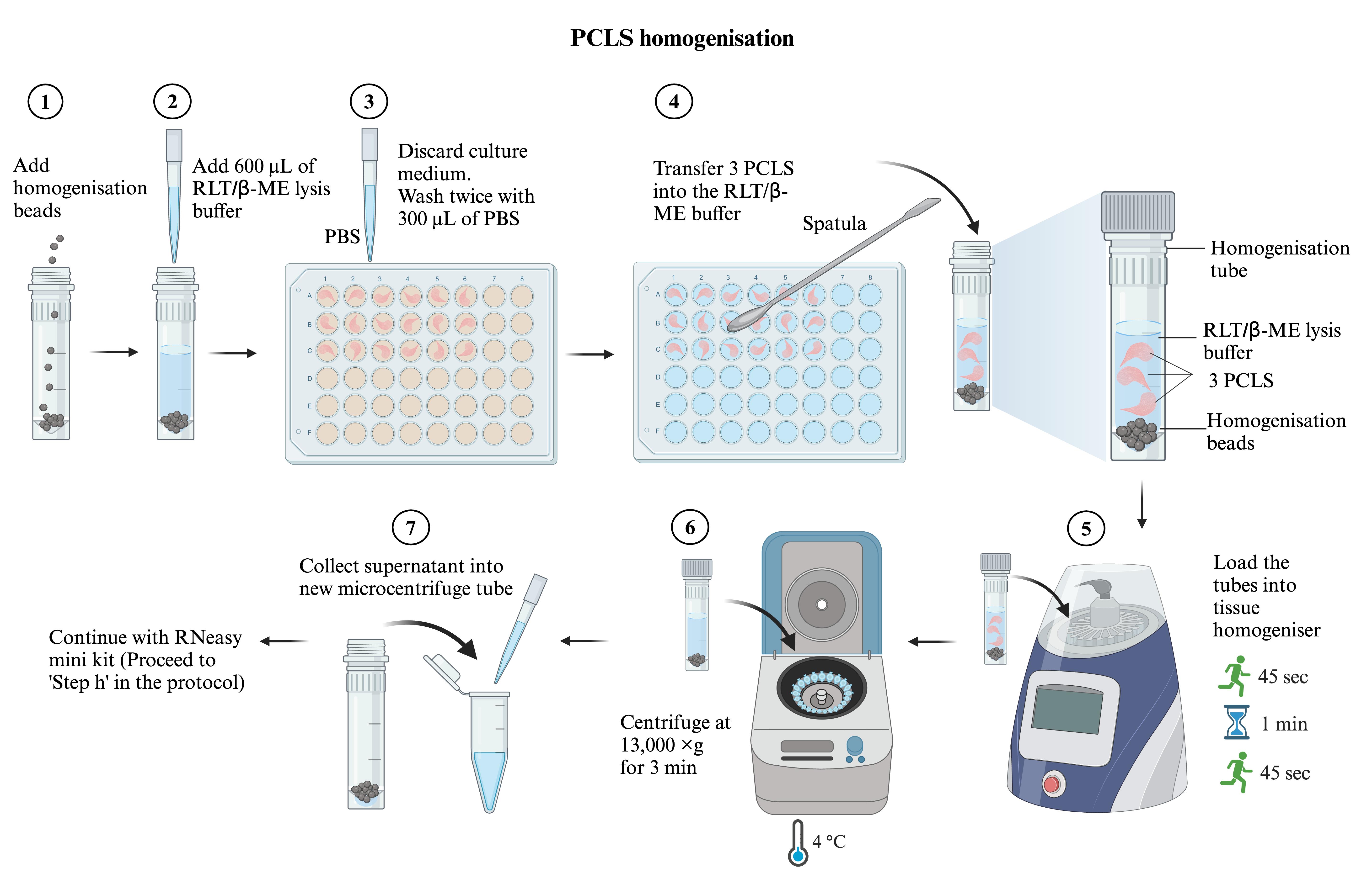 PCLS homogenisation

1

Add homogenisation beads

2

Add 600 µL of RLT/β-ME lysis buffer

3

Discard culture medium. Wash twice with 300 µL of PBS

PBS

1 2 3 4 5 6 7 8
A
B
C
D
E
F

4

Transfer 3 PCLS into the RLT/β-ME buffer

Spatula

1 2 3 4 5 6 7 8
A
B
C
D
E
F

Homogenisation tube

RLT/β-ME lysis buffer

3 PCLS

Homogenisation beads

5

Load the tubes into tissue homogeniser

45 sec

1 min

45 sec

6

Centrifuge at 13,000 ×g for 3 min

4 °C

7

Collect supernatant into new microcentrifuge tube

Continue with RNeasy mini kit (Proceed to 'Step h' in the protocol)