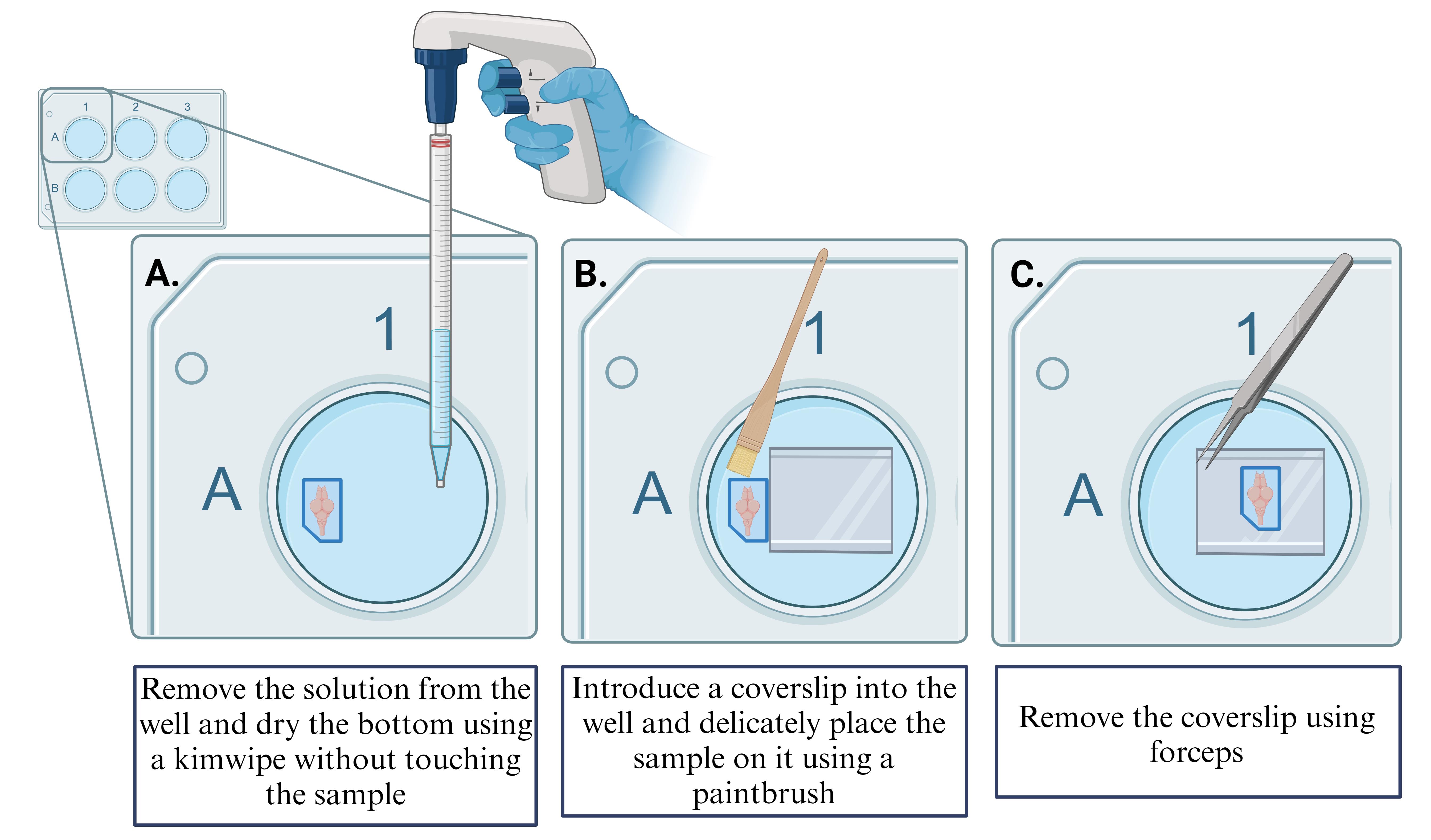 1 2 3
A
B

A.
1
A

B.
1
A

C.
1
A

Remove the solution from the well and dry the bottom using a kimwipe without touching the sample

Introduce a coverslip into the well and delicately place the sample on it using a paintbrush

Remove the coverslip using forceps