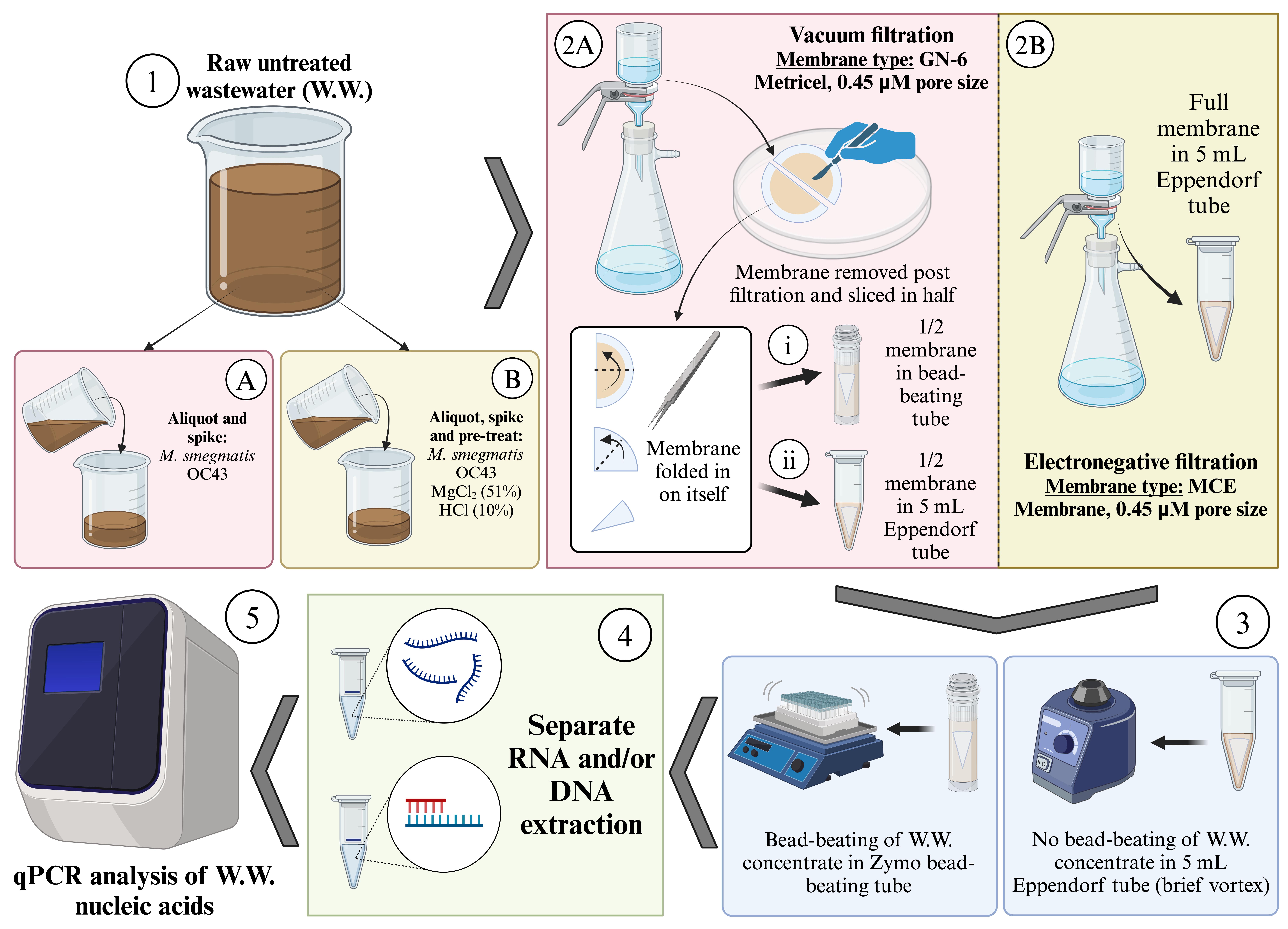 1 Raw untreated wastewater (W.W.)

A Aliquot and spike: M. smegmatis OC43

B Aliquot, spike and pre-treat: M. smegmatis OC43 $MgCl_2$ (51%) HCl (10%)

2A Vacuum filtration Membrane type: GN-6 Metricel, 0.45 μM pore size

Membrane removed post filtration and sliced in half

Membrane folded in on itself

i 1/2 membrane in bead-beating tube

ii 1/2 membrane in 5 mL Eppendorf tube

2B Full membrane in 5 mL Eppendorf tube

Electronegative filtration Membrane type: MCE Membrane, 0.45 μM pore size

3

Bead-beating of W.W. concentrate in Zymo bead-beating tube

No bead-beating of W.W. concentrate in 5 mL Eppendorf tube (brief vortex)

4 Separate RNA and/or DNA extraction

5 qPCR analysis of W.W. nucleic acids