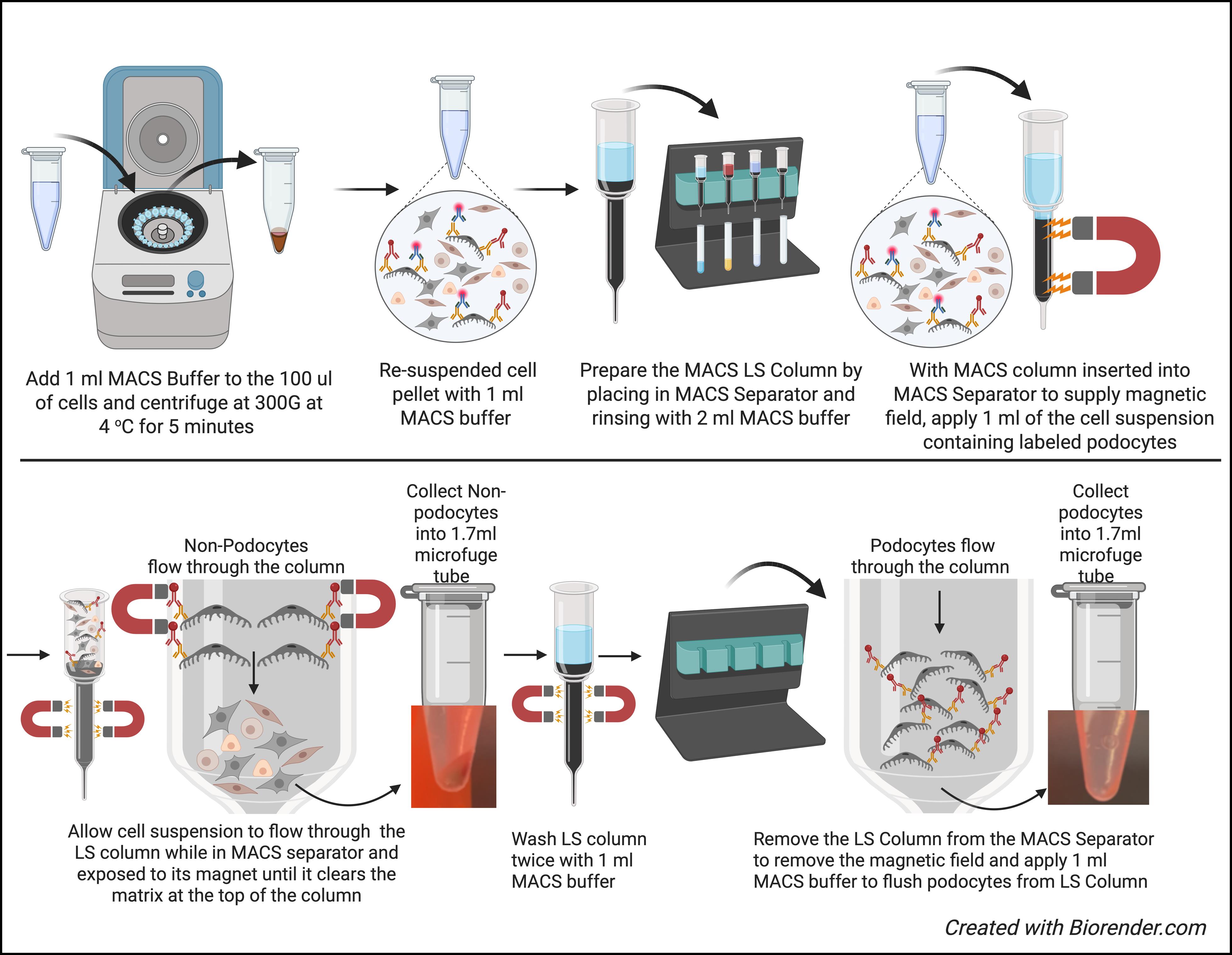 Add 1 ml MACS Buffer to the 100 ul of cells and centrifuge at 300G at 4 °C for 5 minutes

Re-suspended cell pellet with 1 ml MACS buffer

Prepare the MACS LS Column by placing in MACS Separator and rinsing with 2 ml MACS buffer

With MACS column inserted into MACS Separator to supply magnetic field, apply 1 ml of the cell suspension containing labeled podocytes

Non-Podocytes flow through the column

Collect Non-podocytes into 1.7ml microfuge tube

Podocytes flow through the column

Collect podocytes into 1.7ml microfuge tube

Allow cell suspension to flow through the LS column while in MACS separator and exposed to its magnet until it clears the matrix at the top of the column

Wash LS column twice with 1 ml MACS buffer

Remove the LS Column from the MACS Separator to remove the magnetic field and apply 1 ml MACS buffer to flush podocytes from LS Column

Created with Biorender.com