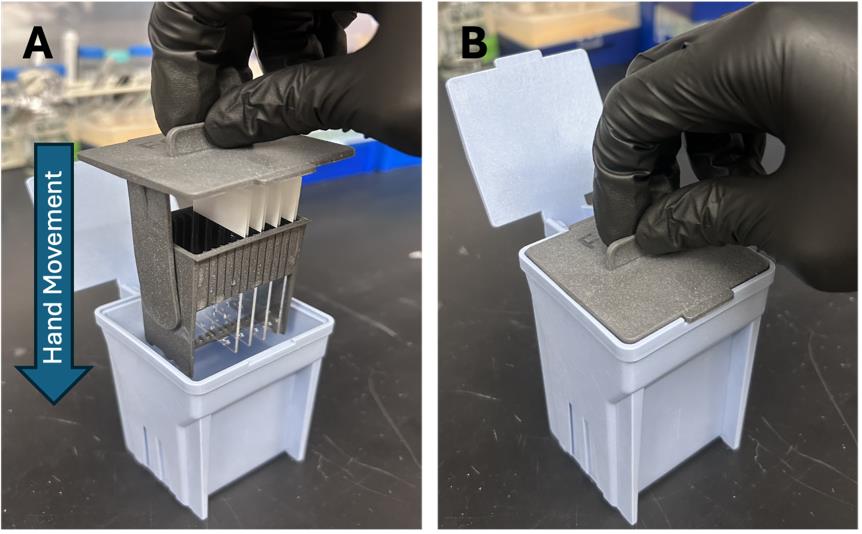 A

Hand Movement

B