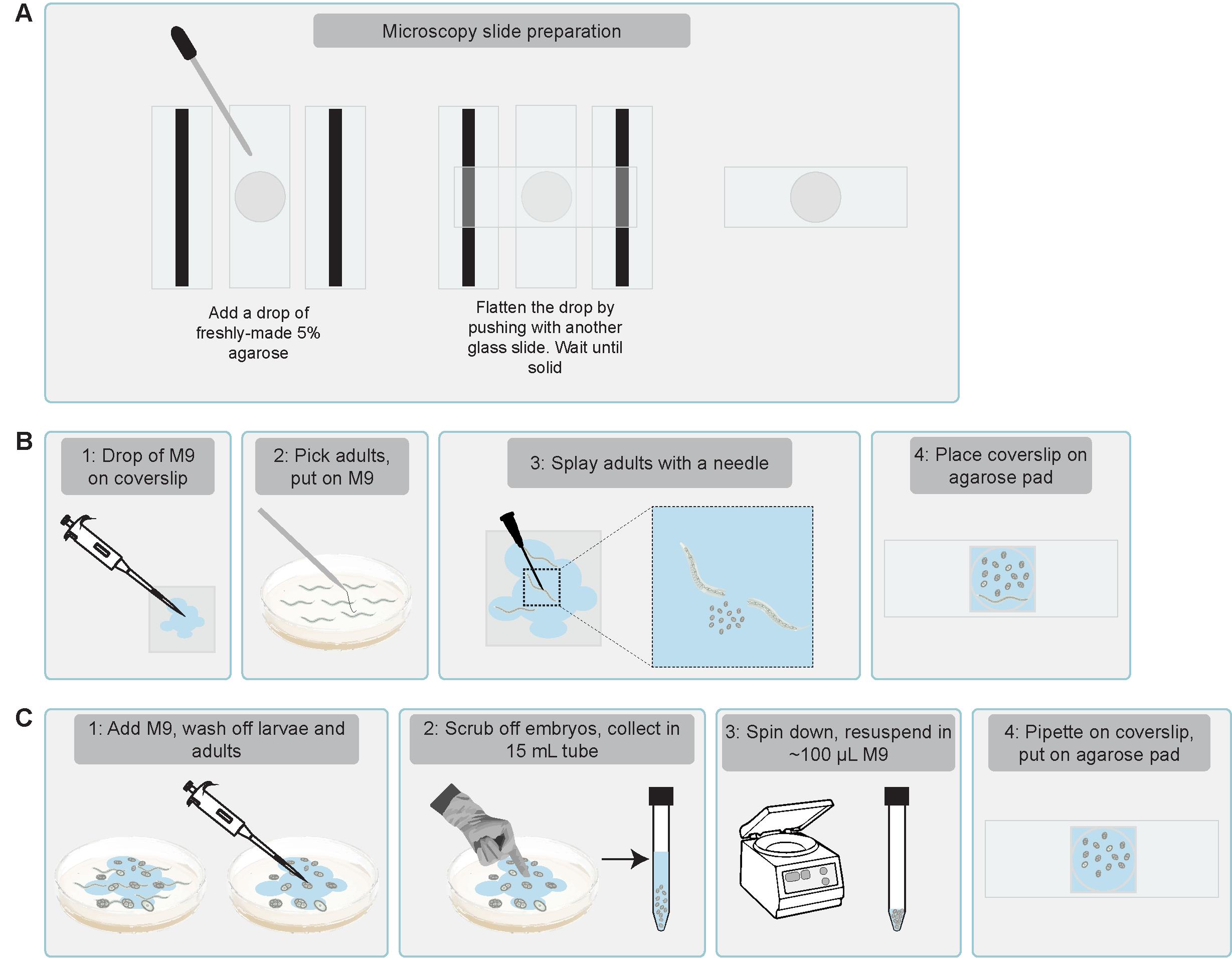 A

Microscopy slide preparation

Add a drop of freshly-made 5% agarose

Flatten the drop by pushing with another glass slide. Wait until solid

B

1: Drop of M9 on coverslip

2: Pick adults, put on M9

3: Splay adults with a needle

4: Place coverslip on agarose pad

C

1: Add M9, wash off larvae and adults

2: Scrub off embryos, collect in 15 mL tube

3: Spin down, resuspend in ~100 µL M9

4: Pipette on coverslip, put on agarose pad