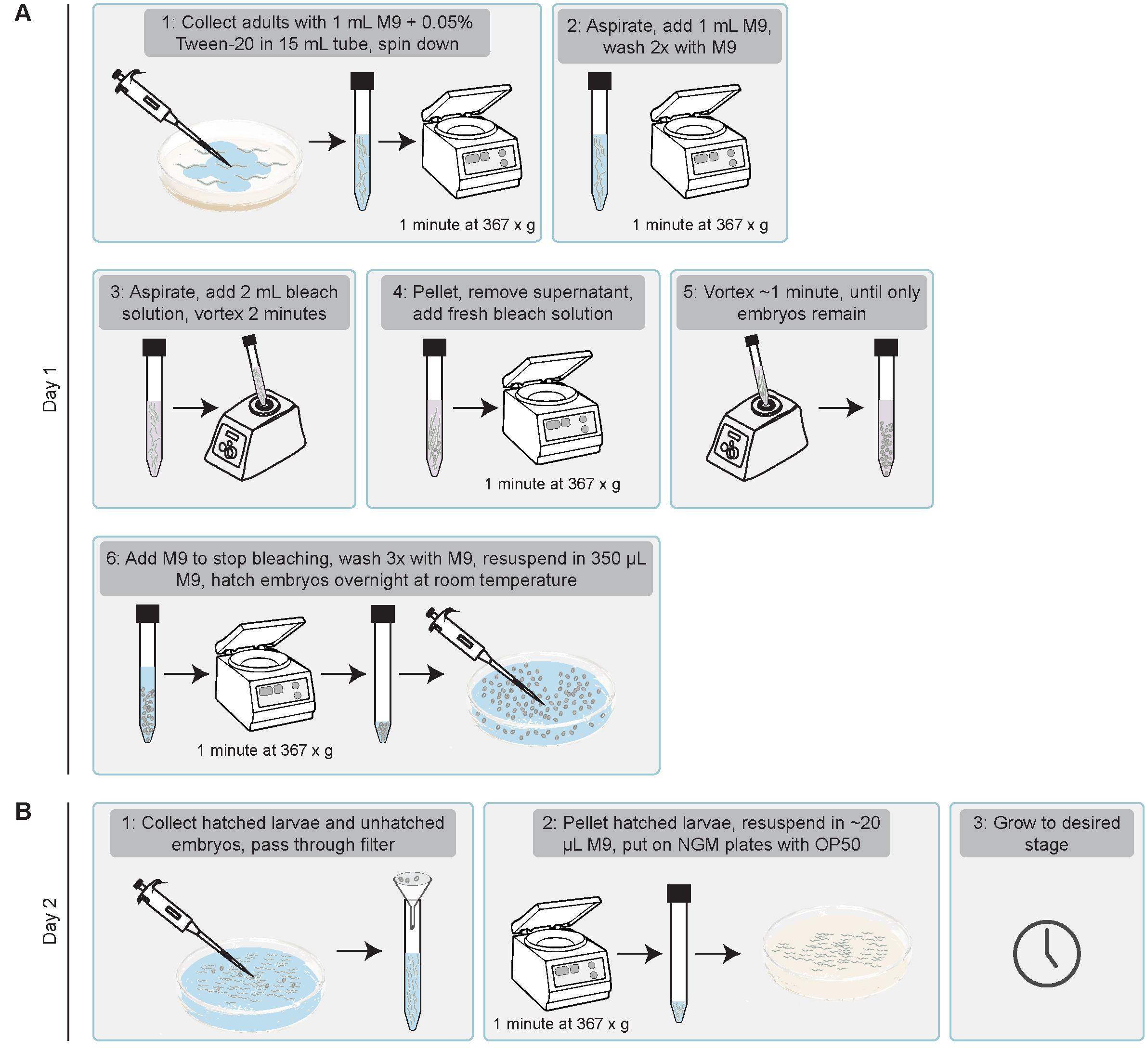 A

Day 1

1: Collect adults with 1 mL M9 + 0.05% Tween-20 in 15 mL tube, spin down

1 minute at 367 x g

2: Aspirate, add 1 mL M9, wash 2x with M9

1 minute at 367 x g

3: Aspirate, add 2 mL bleach solution, vortex 2 minutes

4: Pellet, remove supernatant, add fresh bleach solution

1 minute at 367 x g

5: Vortex ~1 minute, until only embryos remain

6: Add M9 to stop bleaching, wash 3x with M9, resuspend in 350 µL M9, hatch embryos overnight at room temperature

1 minute at 367 x g

B

Day 2

1: Collect hatched larvae and unhatched embryos, pass through filter

2: Pellet hatched larvae, resuspend in ~20 µL M9, put on NGM plates with OP50

1 minute at 367 x g

3: Grow to desired stage