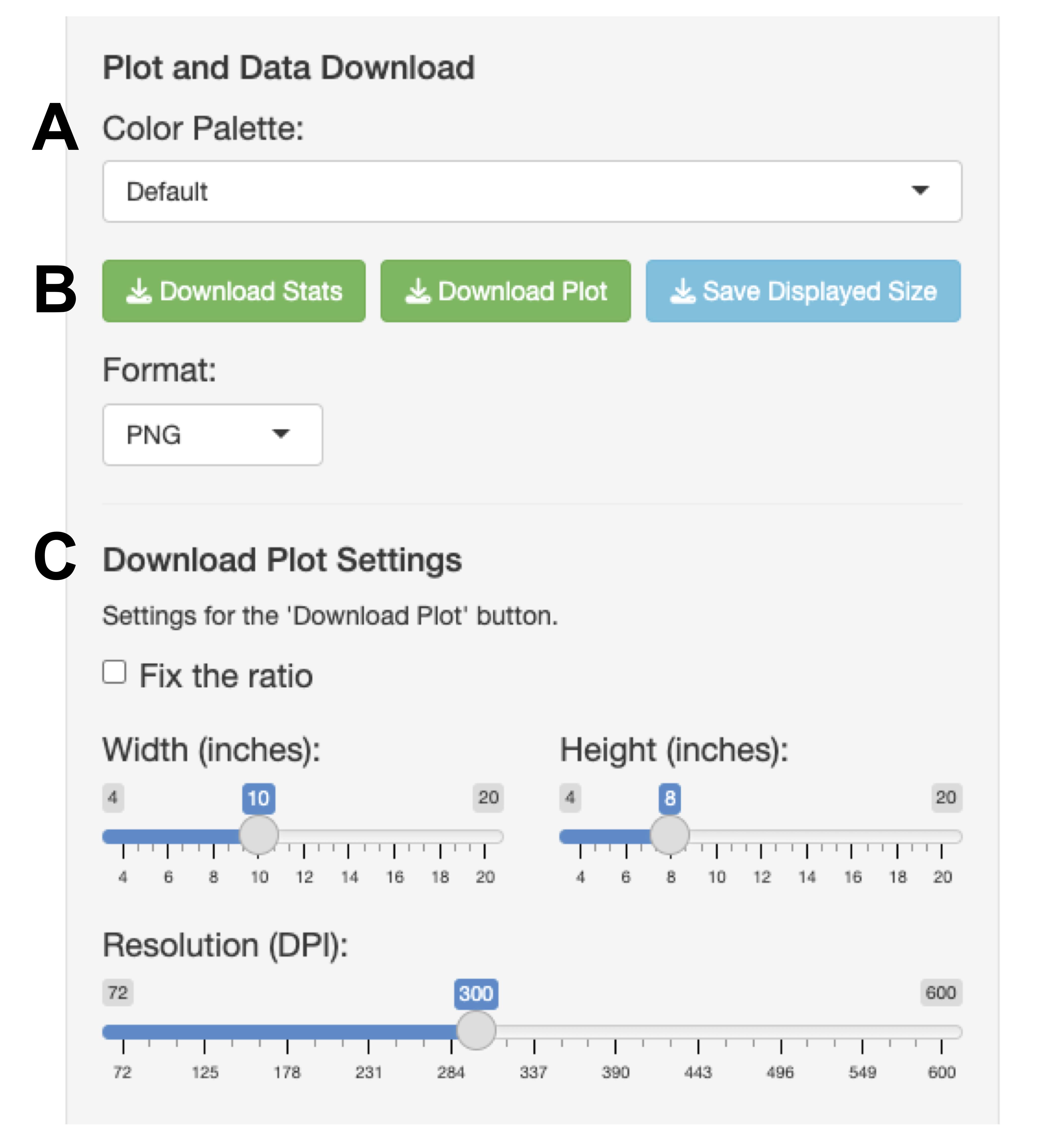 Plot and Data Download

A

Color Palette:

Default

B

Download Stats

Download Plot

Save Displayed Size

Format:

PNG

C

Download Plot Settings

Settings for the 'Download Plot' button.

Fix the ratio

Width (inches):

4 10 20

4 6 8 10 12 14 16 18 20

Height (inches):

4 8 20

4 6 8 10 12 14 16 18 20

Resolution (DPI):

72 300 600

72 125 178 231 284 337 390 443 496 549 600