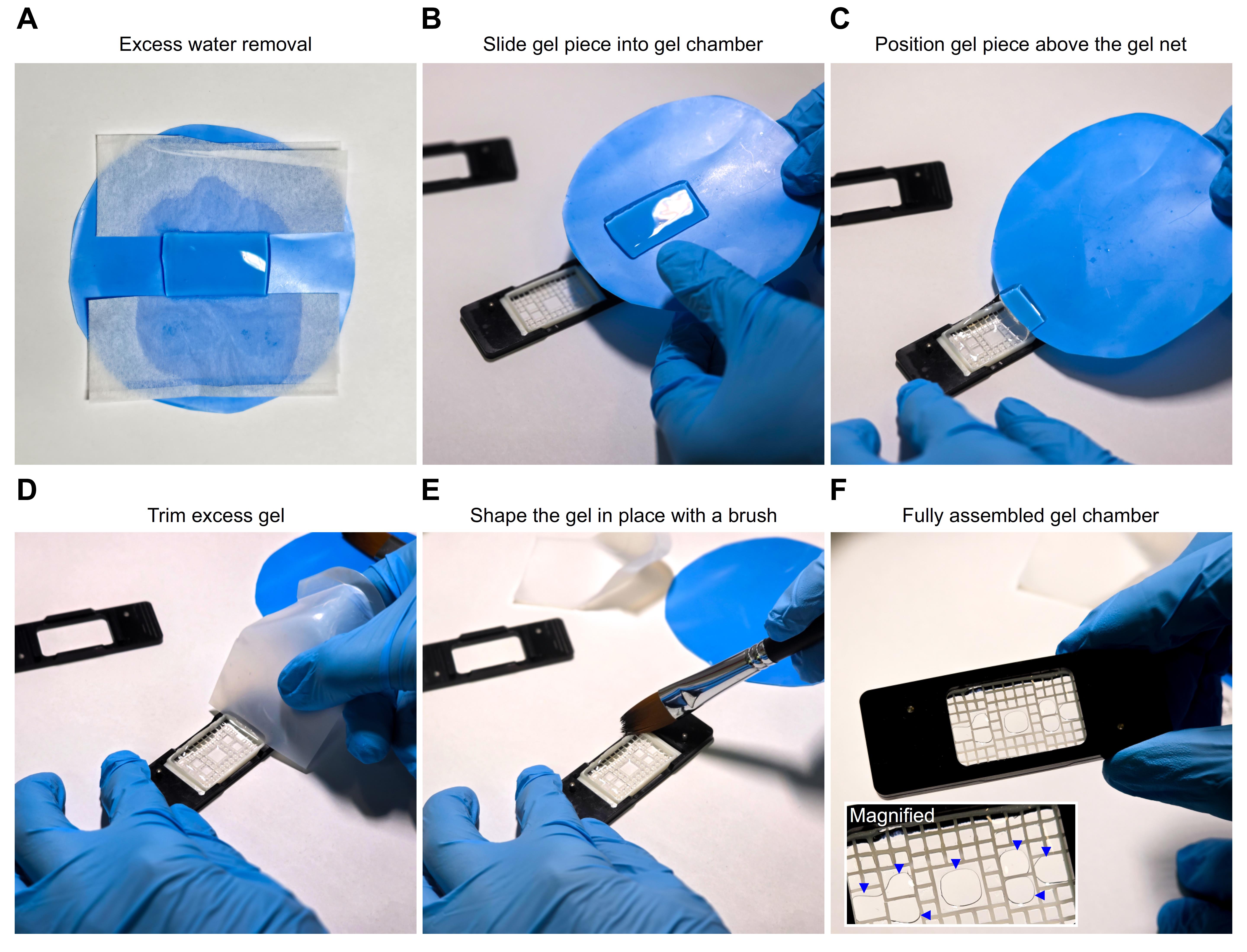 A
Excess water removal

B
Slide gel piece into gel chamber

C
Position gel piece above the gel net

D
Trim excess gel

E
Shape the gel in place with a brush

F
Fully assembled gel chamber

Magnified