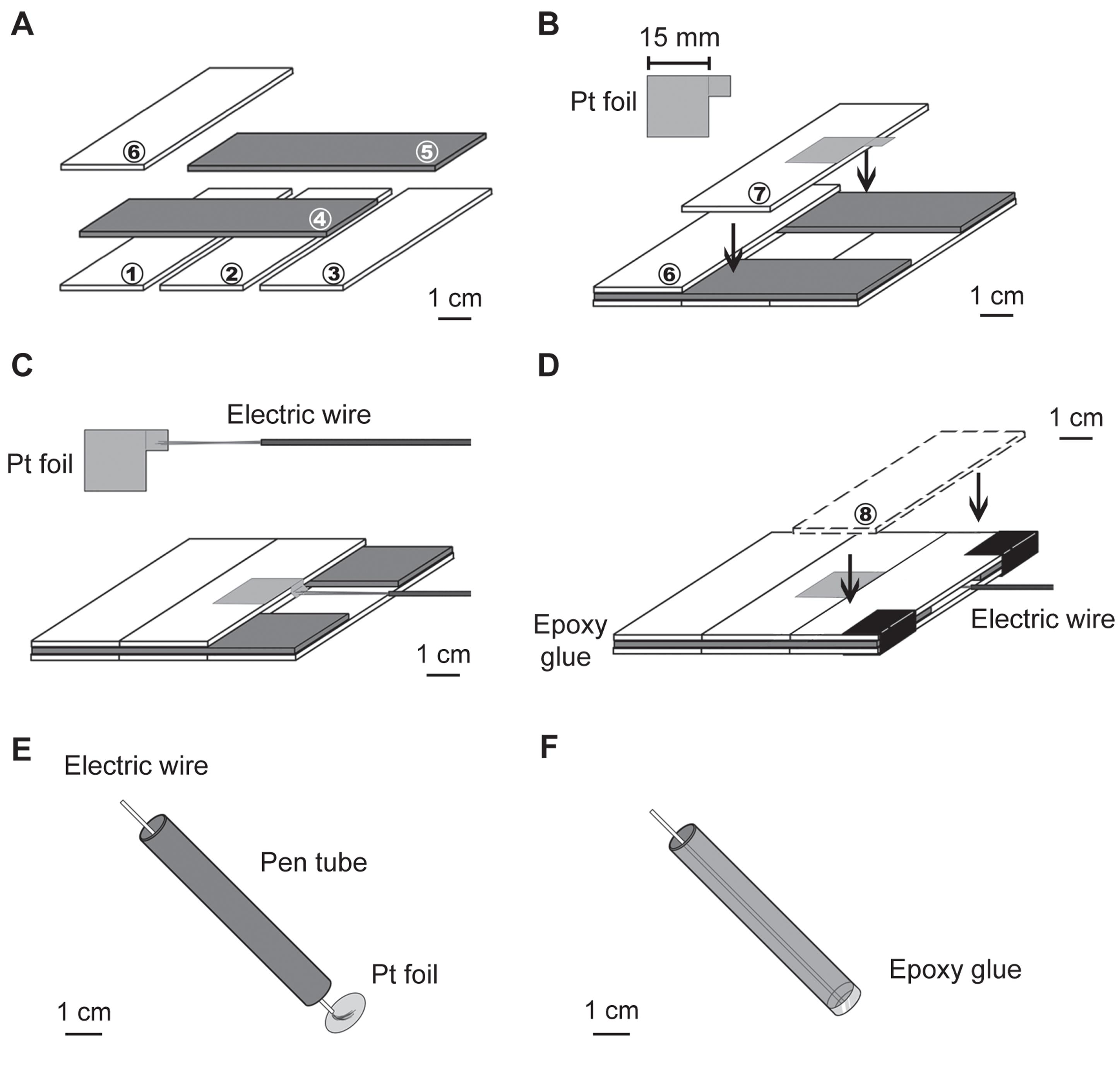 A

⑥ ⑤

④

① ② ③

1 cm

B

15 mm

Pt foil

⑦

⑥

1 cm

C

Electric wire

Pt foil

1 cm

D

1 cm

⑧

Epoxy glue

Electric wire

E

Electric wire

Pen tube

Pt foil

1 cm

F

Epoxy glue

1 cm