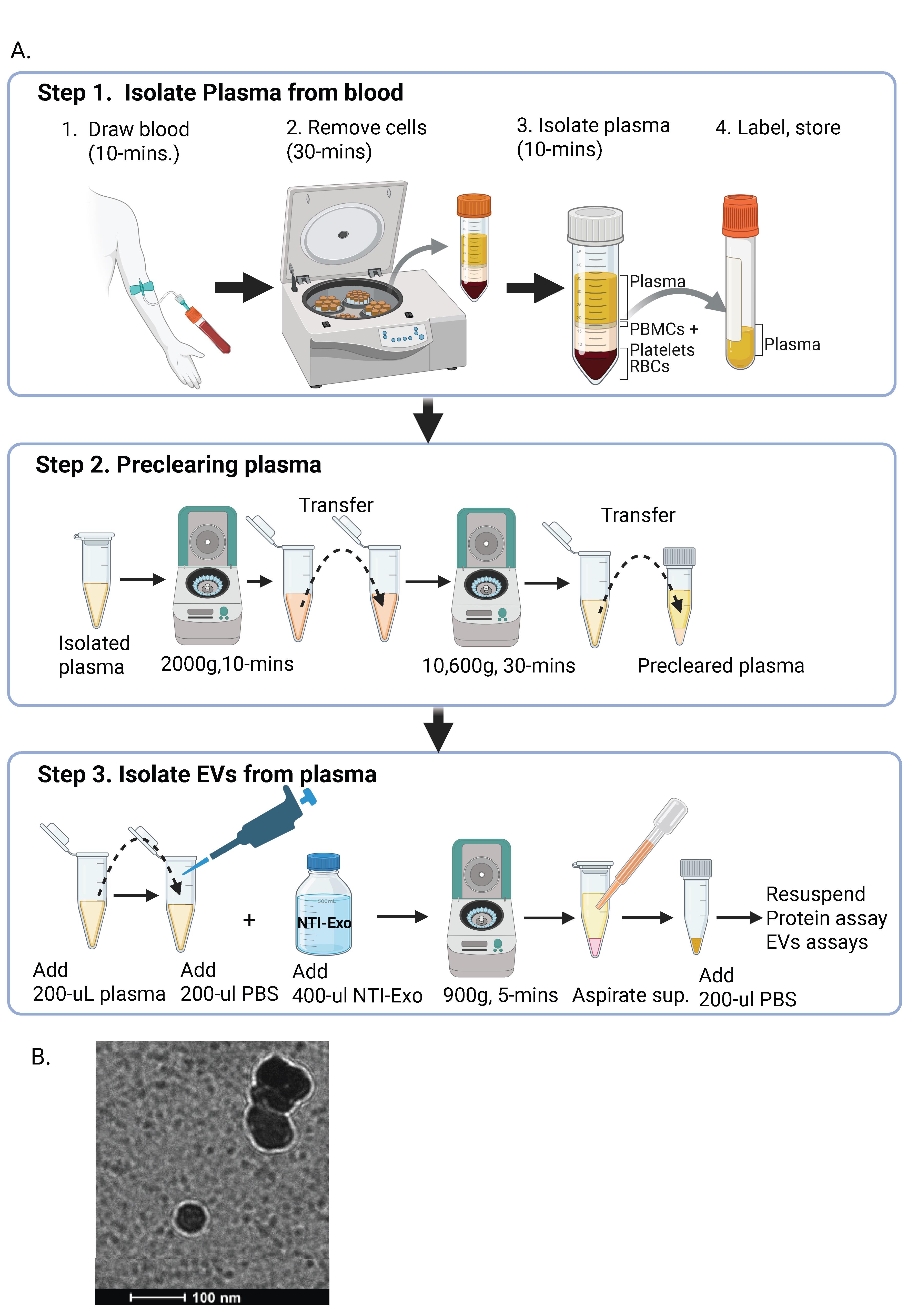 A.

Step 1. Isolate Plasma from blood

1. Draw blood (10-mins.)

2. Remove cells (30-mins)

3. Isolate plasma (10-mins)

4. Label, store

Plasma

PBMCs + Platelets

RBCs

Plasma

Step 2. Preclearing plasma

Isolated plasma

2000g,10-mins

Transfer

10,600g, 30-mins

Transfer

Precleared plasma

Step 3. Isolate EVs from plasma

Add 200-uL plasma

Add 200-ul PBS

+

500mL

NTI-Exo

Add 400-ul NTI-Exo

900g, 5-mins

Aspirate sup.

Add 200-ul PBS

Resuspend
Protein assay
EVs assays

B.

100 nm