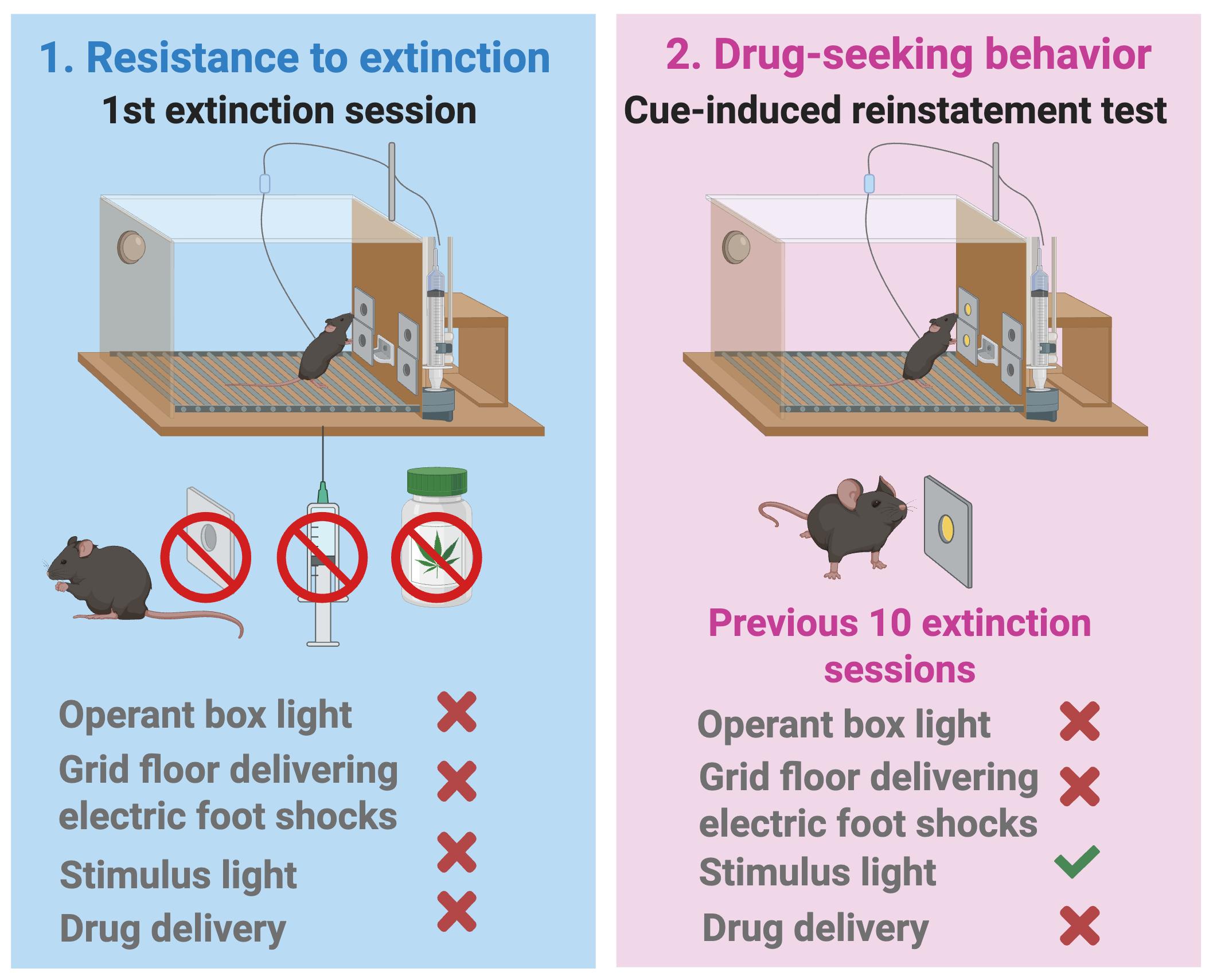 1. Resistance to extinction

1st extinction session

Operant box light ✗

Grid floor delivering electric foot shocks ✗

Stimulus light ✗

Drug delivery ✗

2. Drug-seeking behavior

Cue-induced reinstatement test

Previous 10 extinction sessions

Operant box light ✗

Grid floor delivering electric foot shocks ✗

Stimulus light ✓

Drug delivery ✗