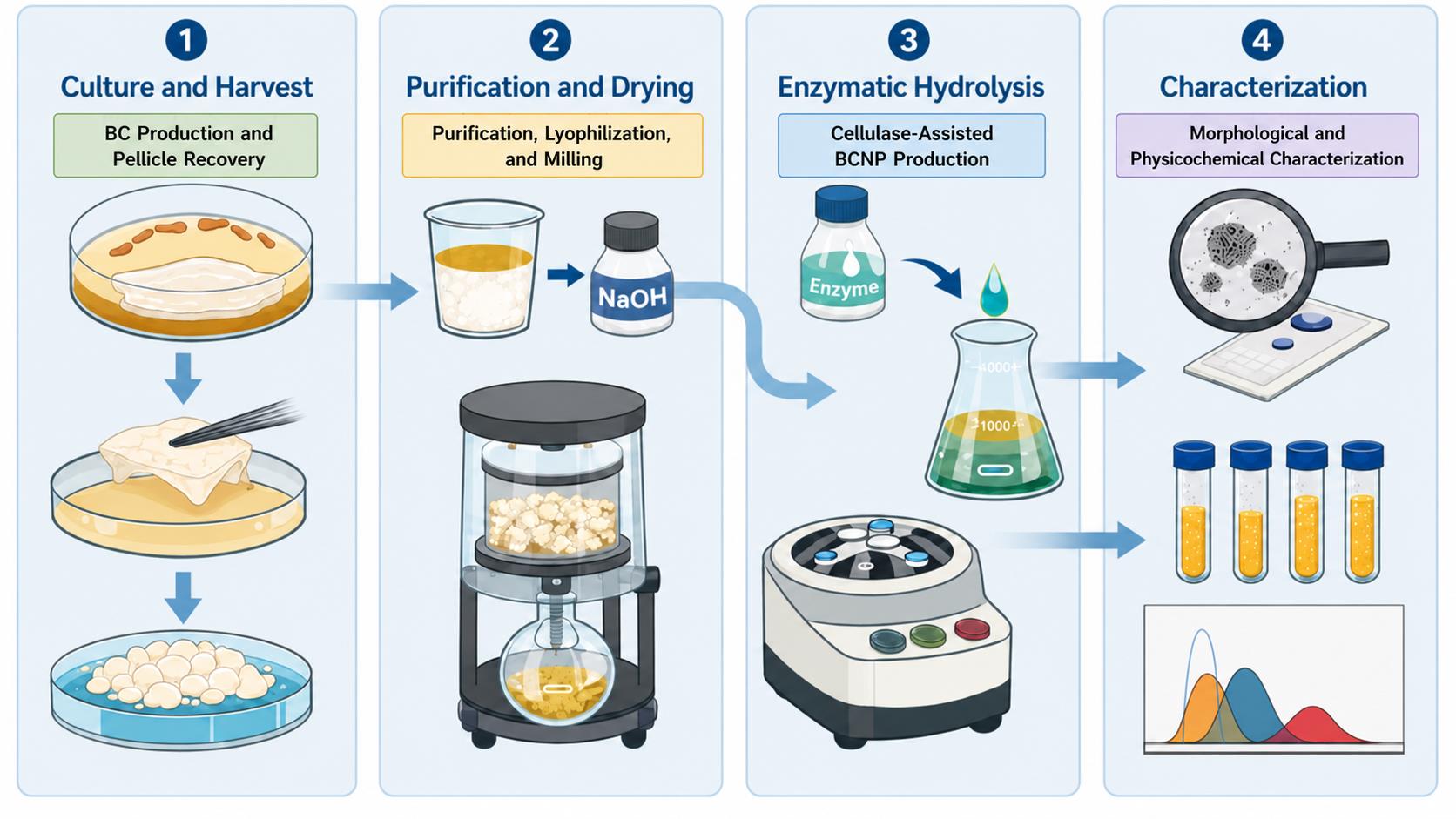 1
Culture and Harvest
BC Production and Pellicle Recovery

2
Purification and Drying
Purification, Lyophilization, and Milling
NaOH

3
Enzymatic Hydrolysis
Cellulase-Assisted BCNP Production
Enzyme
4000
1000

4
Characterization
Morphological and Physicochemical Characterization