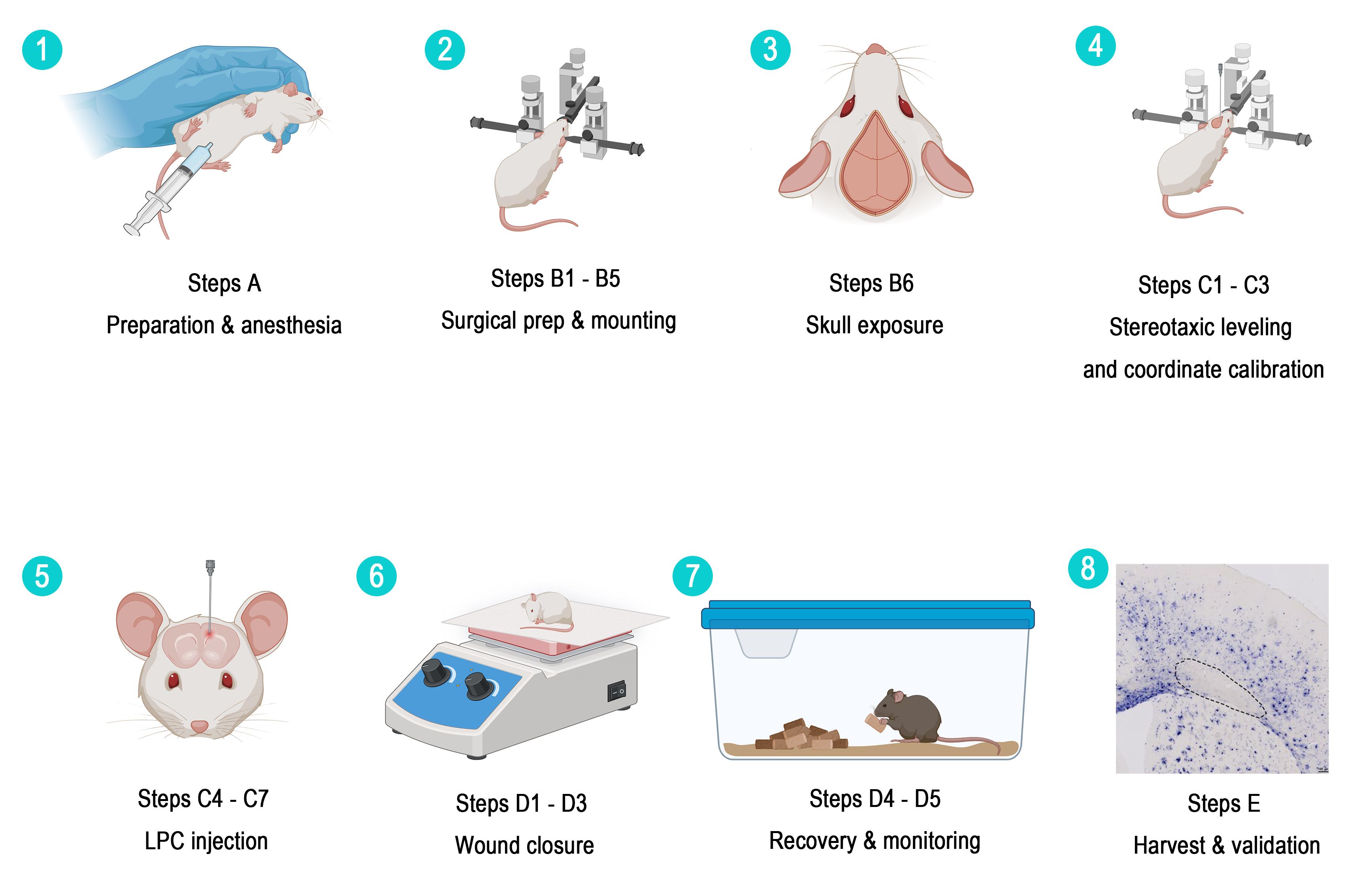 1

Steps A

Preparation & anesthesia

2

Steps B1 - B5

Surgical prep & mounting

3

Steps B6

Skull exposure

4

Steps C1 - C3

Stereotaxic leveling and coordinate calibration

5

Steps C4 - C7

LPC injection

6

Steps D1 - D3

Wound closure

7

Steps D4 - D5

Recovery & monitoring

8

Steps E

Harvest & validation