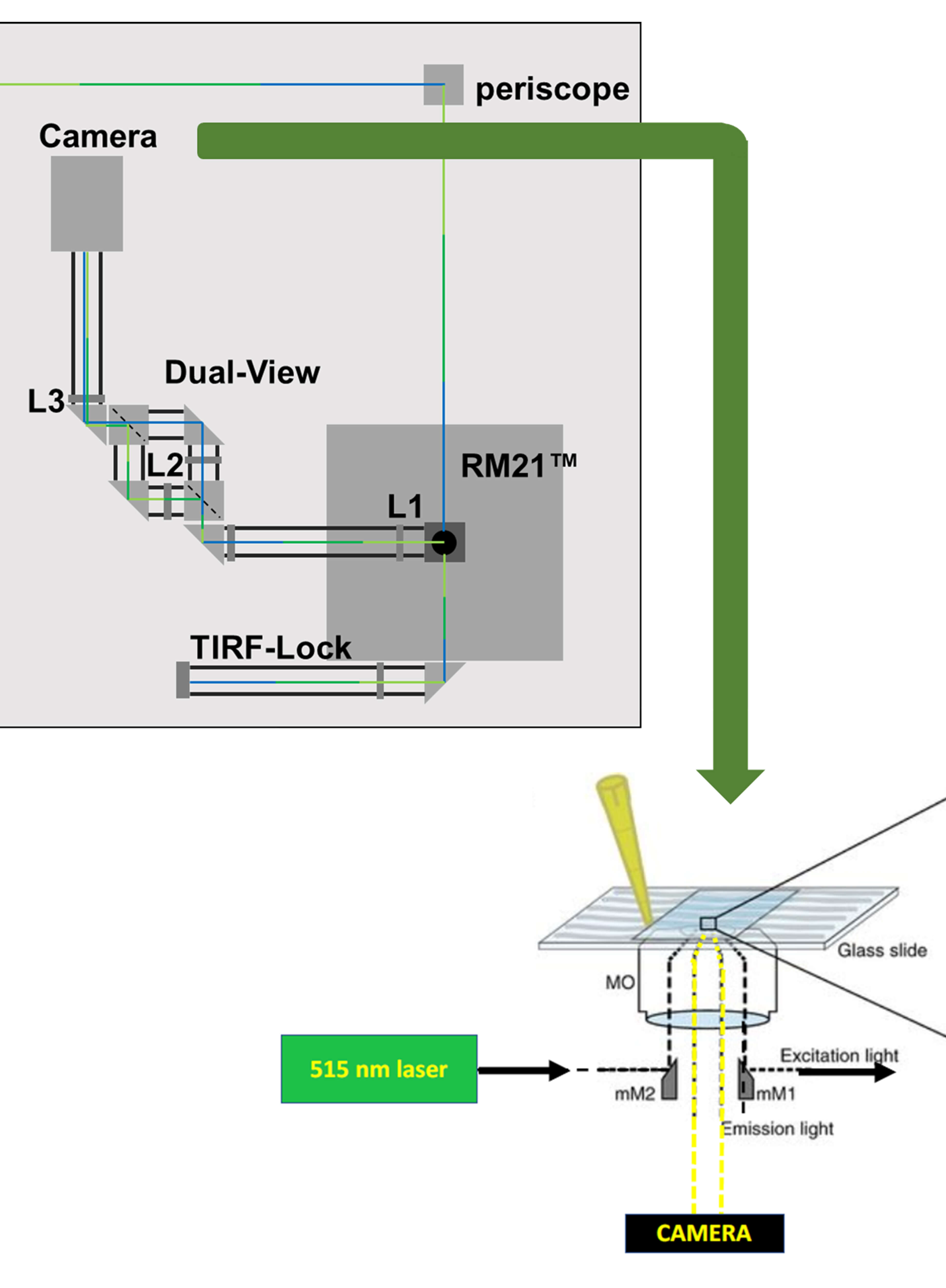 periscope
Camera
Dual-View
L3
L2
RM21™
L1
TIRF-Lock
Glass slide
MO
515 nm laser
Excitation light
mM2
mM1
Emission light
CAMERA